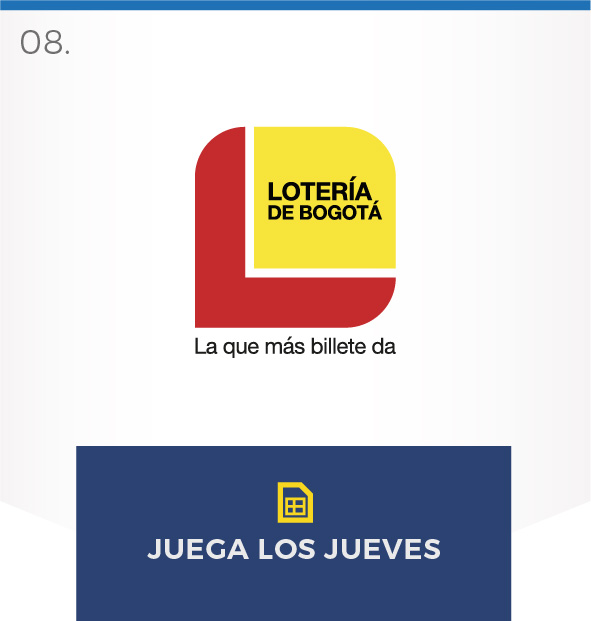 08.

LOTERÍA
DE BOGOTÁ

La que más billete da

JUEGA LOS JUEVES